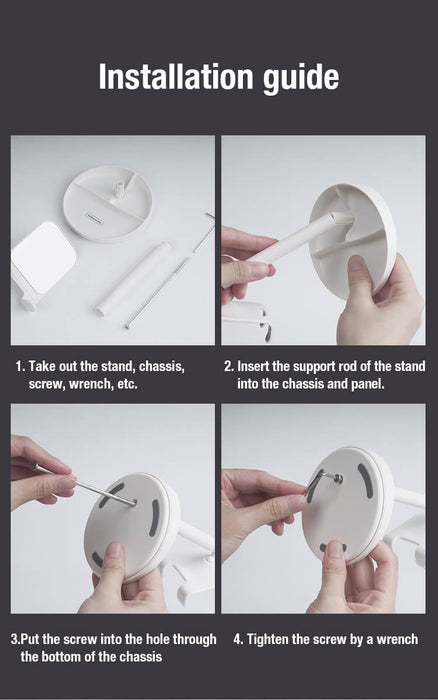 Installation guide

1. Take out the stand, chassis, screw, wrench, etc.

2. Insert the support rod of the stand into the chassis and panel.

3.Put the screw into the hole through the bottom of the chassis

4. Tighten the screw by a wrench